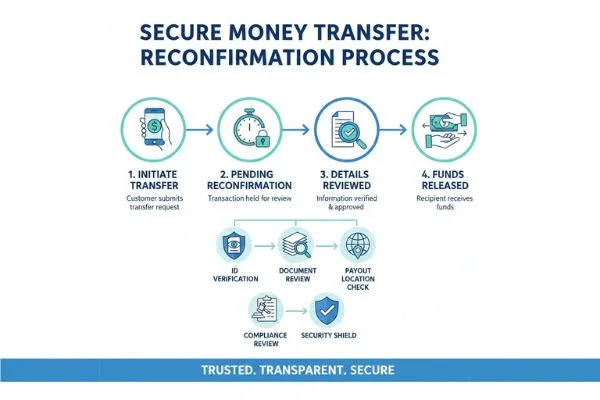 SECURE MONEY TRANSFER: RECONFIRMATION PROCESS

1. INITIATE TRANSFER
Customer submits transfer request

2. PENDING RECONFIRMATION
Transaction held for review

3. DETAILS REVIEWED
Information verified & approved

4. FUNDS RELEASED
Recipient receives funds

ID VERIFICATION

DOCUMENT REVIEW

PAYOUT LOCATION CHECK

COMPLIANCE REVIEW

SECURITY SHIELD

TRUSTED. TRANSPARENT. SECURE